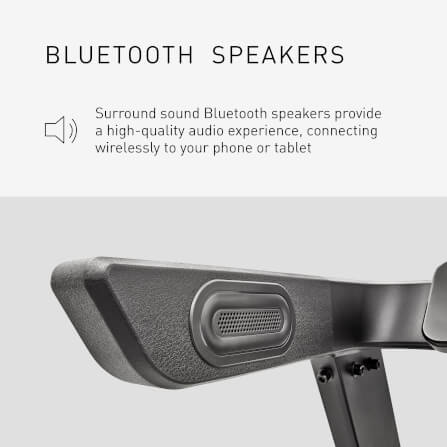 BLUETOOTH SPEAKERS

Surround sound Bluetooth speakers provide a high-quality audio experience, connecting wirelessly to your phone or tablet